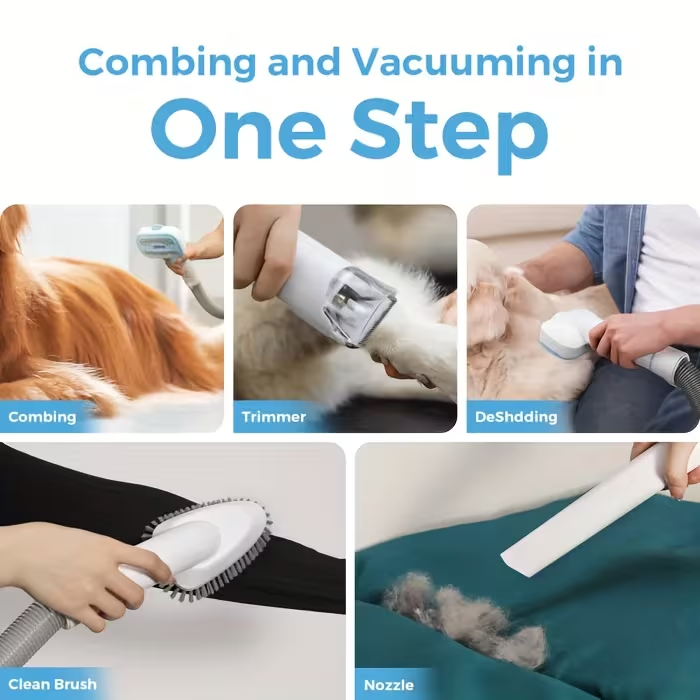 Combing and Vacuuming in
One Step

Combing

Trimmer

DeShdding

Clean Brush

Nozzle