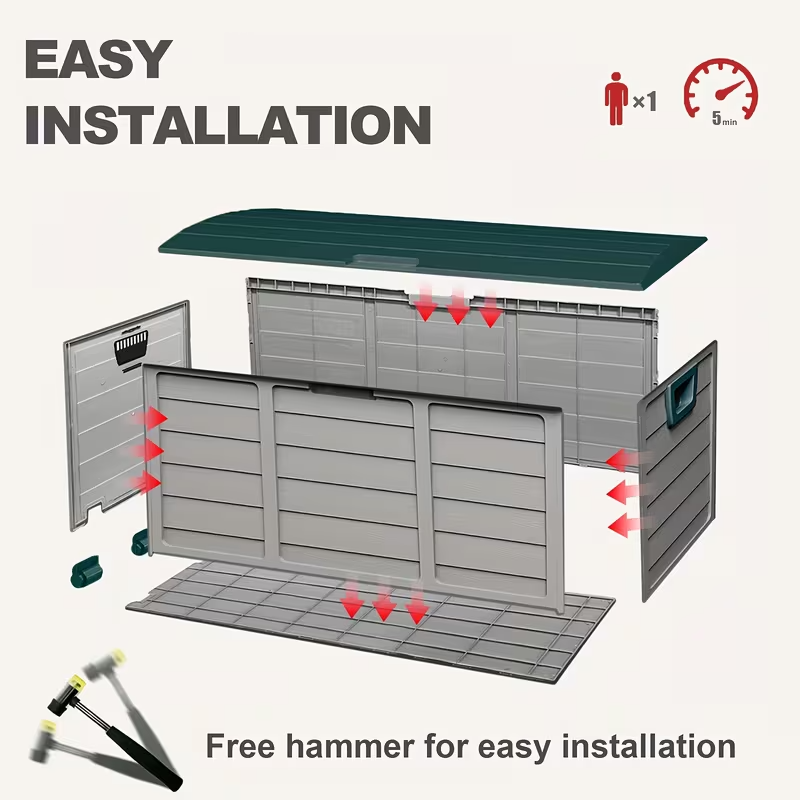 EASY
INSTALLATION

×1

5min

Free hammer for easy installation