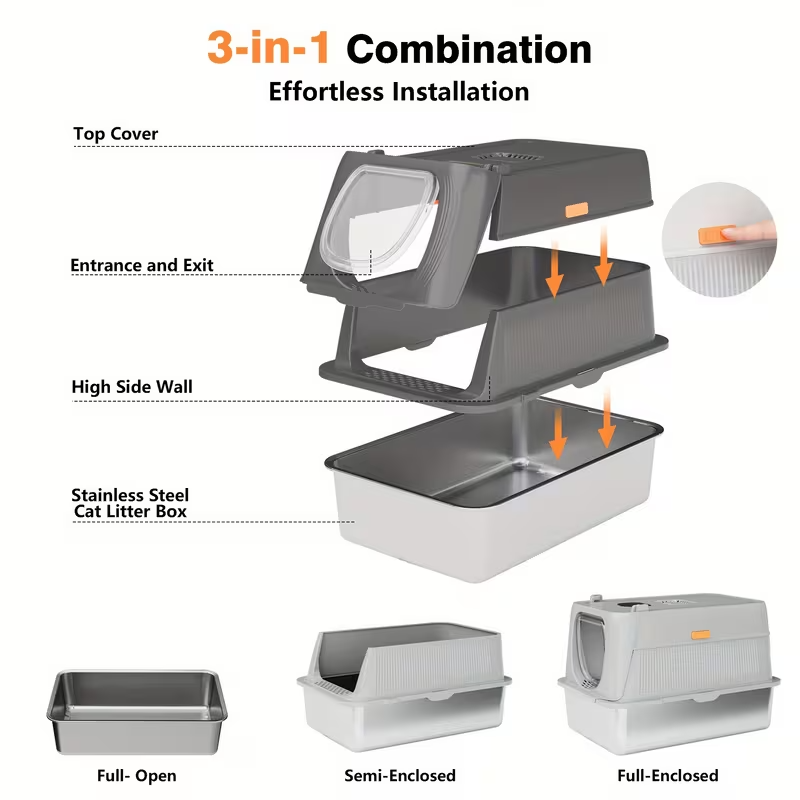 3-in-1 Combination
Effortless Installation

Top Cover

Entrance and Exit

High Side Wall

Stainless Steel
Cat Litter Box

Full- Open

Semi-Enclosed

Full-Enclosed