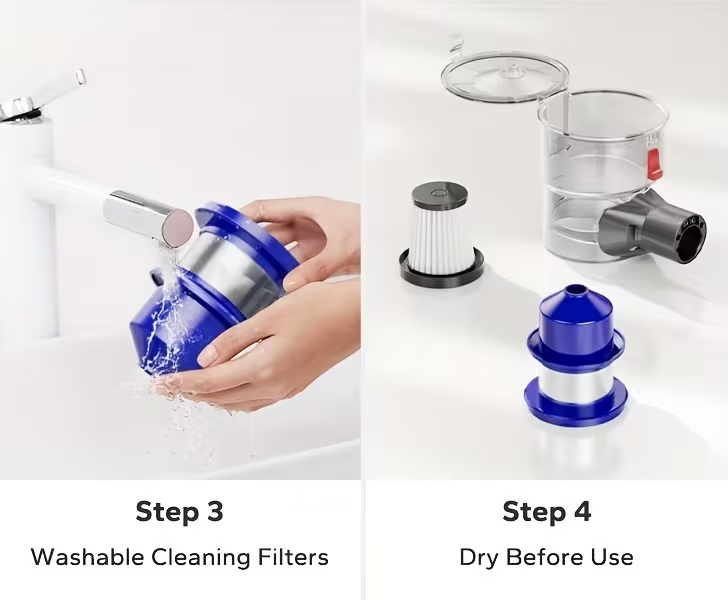 Step 3
Washable Cleaning Filters

Step 4
Dry Before Use