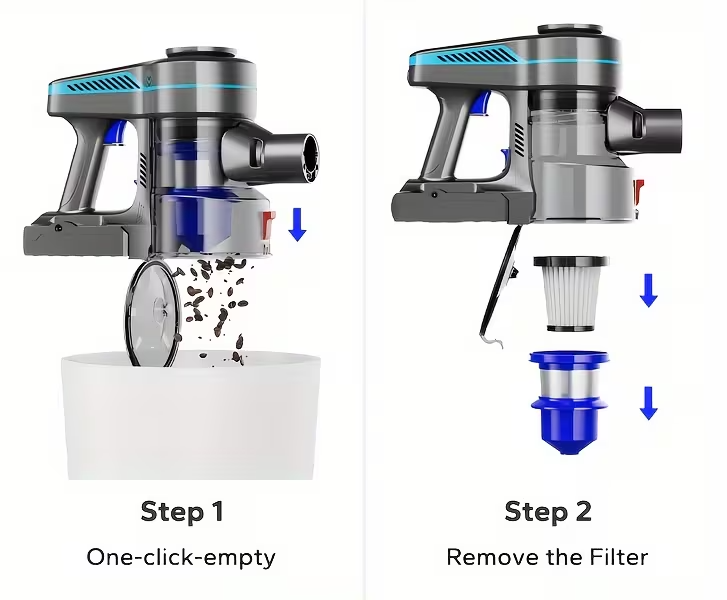 Step 1

One-click-empty

Step 2

Remove the Filter