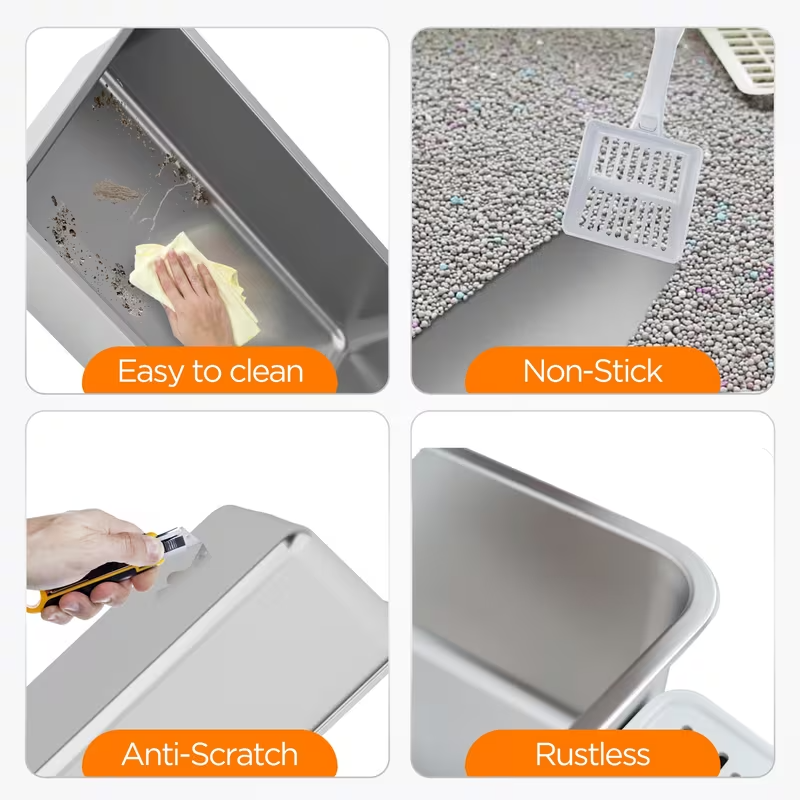 Easy to clean

Non-Stick

Anti-Scratch

Rustless