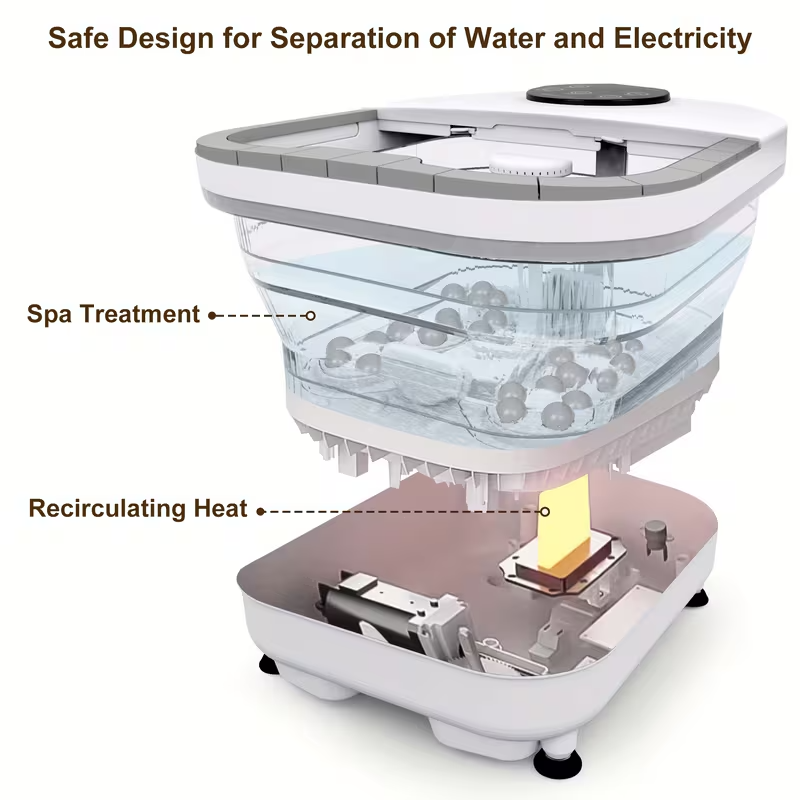 Safe Design for Separation of Water and Electricity

Spa Treatment

Recirculating Heat