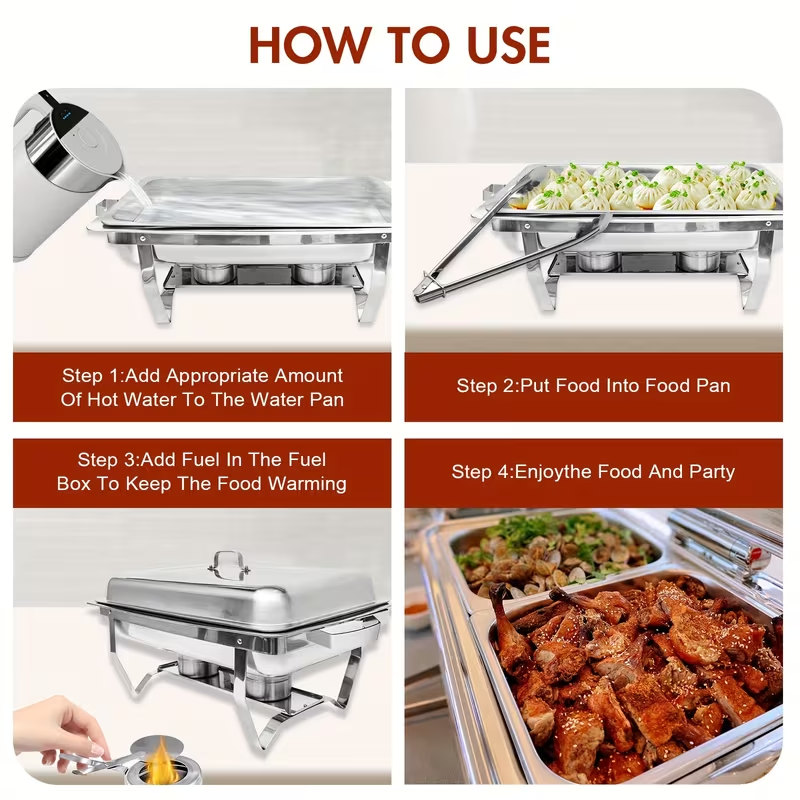 HOW TO USE

Step 1:Add Appropriate Amount Of Hot Water To The Water Pan

Step 2:Put Food Into Food Pan

Step 3:Add Fuel In The Fuel Box To Keep The Food Warming

Step 4:Enjoythe Food And Party