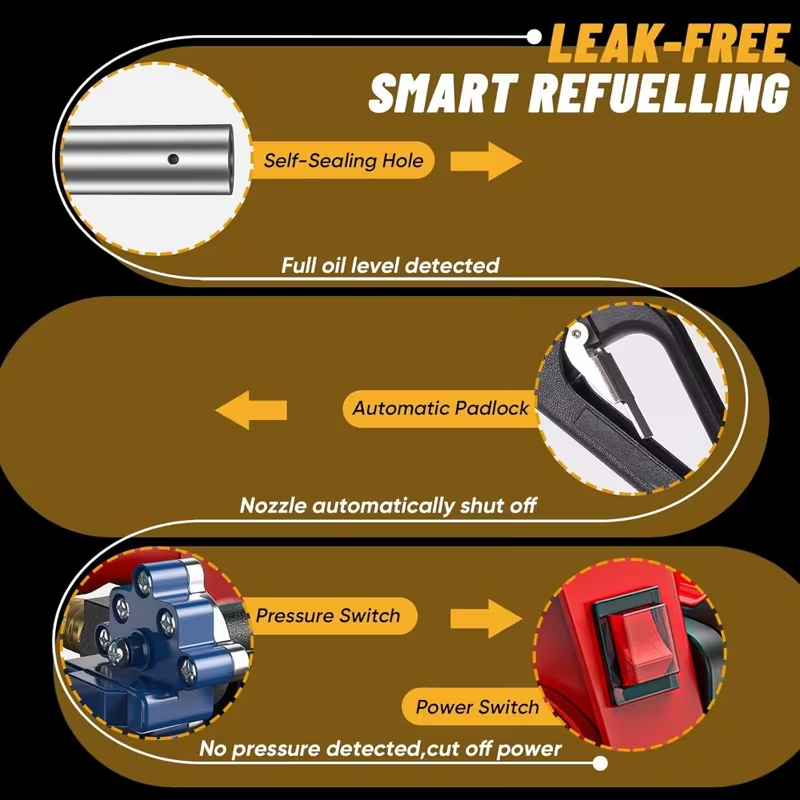 LEAK-FREE
SMART REFUELLING

Self-Sealing Hole

Full oil level detected

Automatic Padlock

Nozzle automatically shut off

Pressure Switch

Power Switch

No pressure detected,cut off power