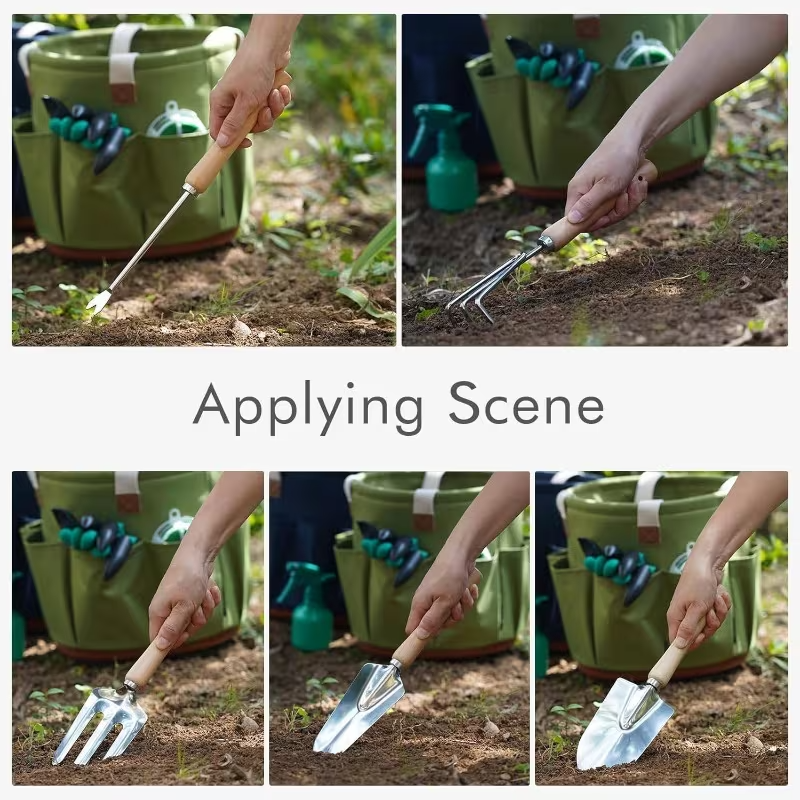 Applying Scene