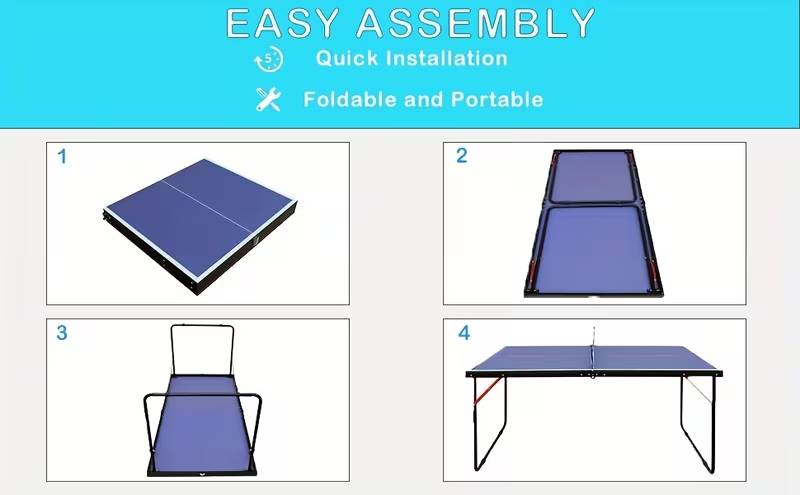 EASY ASSEMBLY

5

Quick Installation

Foldable and Portable

1

2

3

4