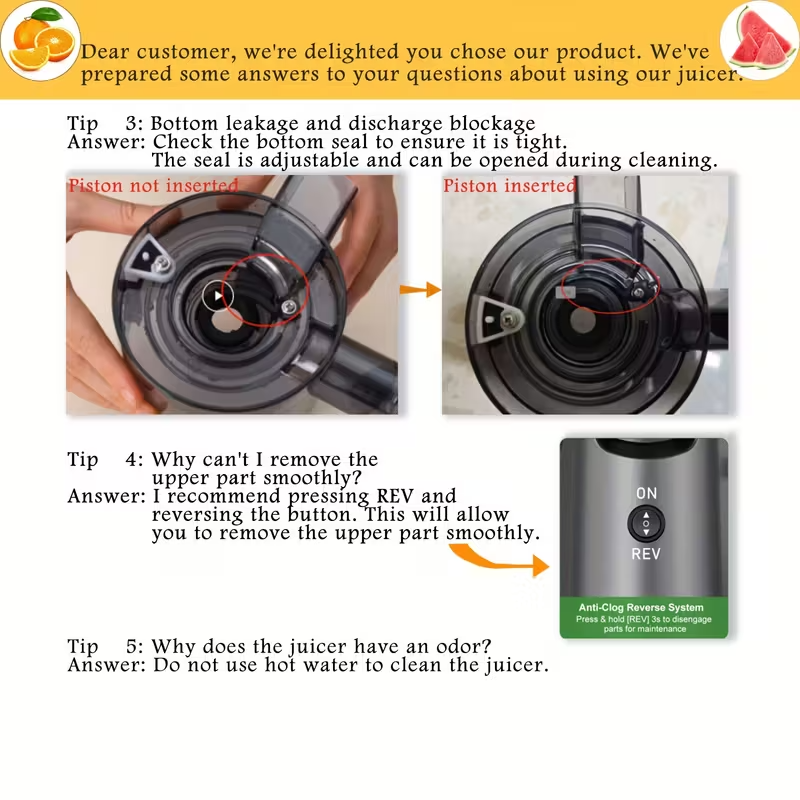 Dear customer, we're delighted you chose our product. We've prepared some answers to your questions about using our juicer.

Tip 3: Bottom leakage and discharge blockage
Answer: Check the bottom seal to ensure it is tight. The seal is adjustable and can be opened during cleaning.

Piston not inserted

Piston inserted

Tip 4: Why can't I remove the upper part smoothly?
Answer: I recommend pressing REV and reversing the button. This will allow you to remove the upper part smoothly.

ON

REV

Anti-Clog Reverse System
Press & hold [REV] 3s to disengage parts for maintenance

Tip 5: Why does the juicer have an odor?
Answer: Do not use hot water to clean the juicer.